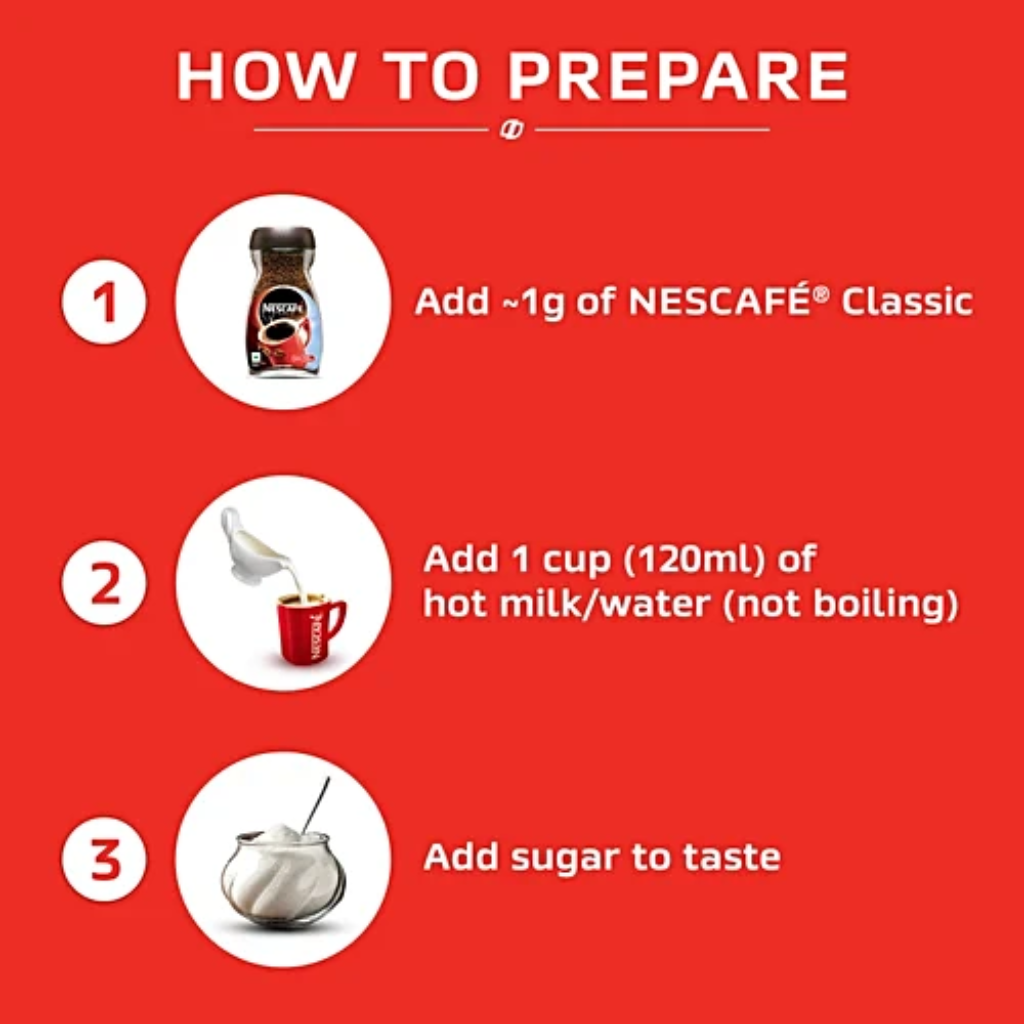 HOW TO PREPARE

1

NESCAFÉ

Add ~1g of NESCAFÉ® Classic

2

NESCAFÉ

Add 1 cup (120ml) of hot milk/water (not boiling)

3

Add sugar to taste