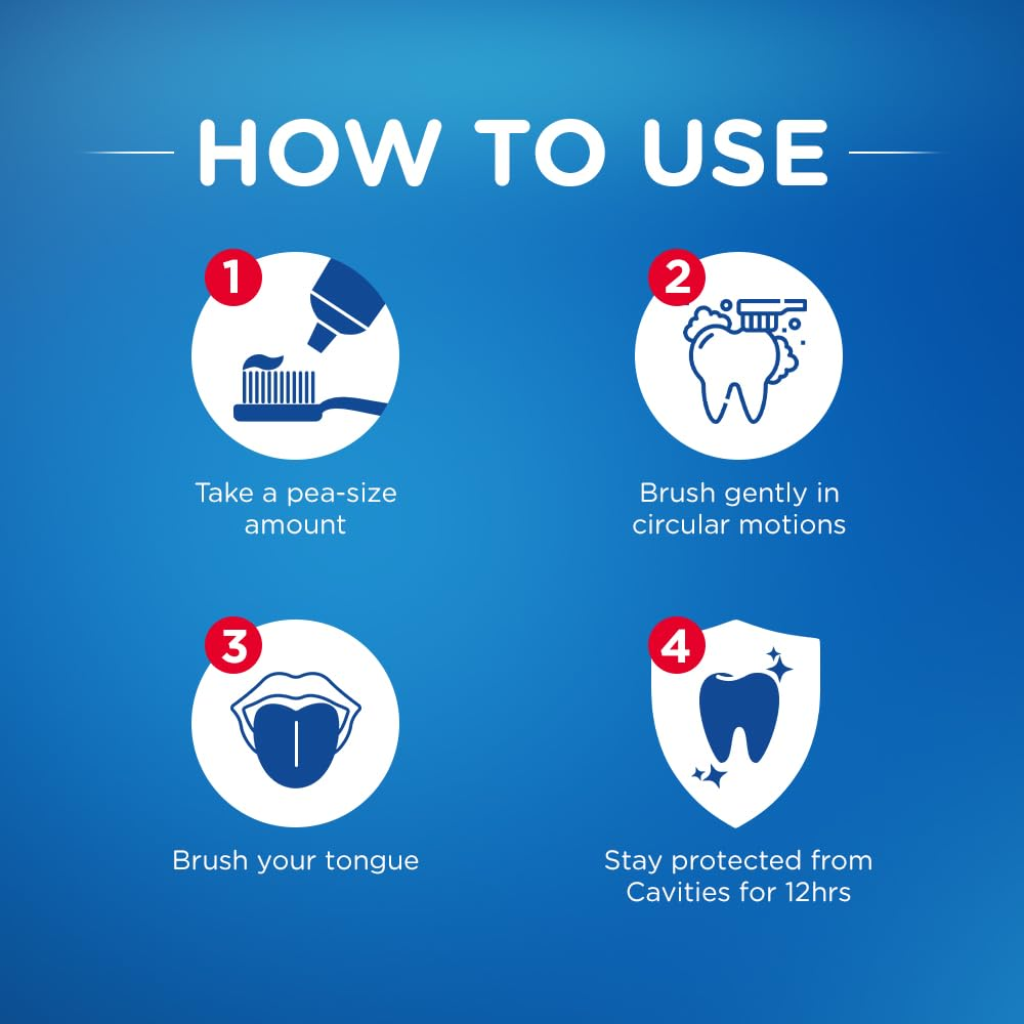 HOW TO USE

1
Take a pea-size amount

2
Brush gently in circular motions

3
Brush your tongue

4
Stay protected from Cavities for 12hrs