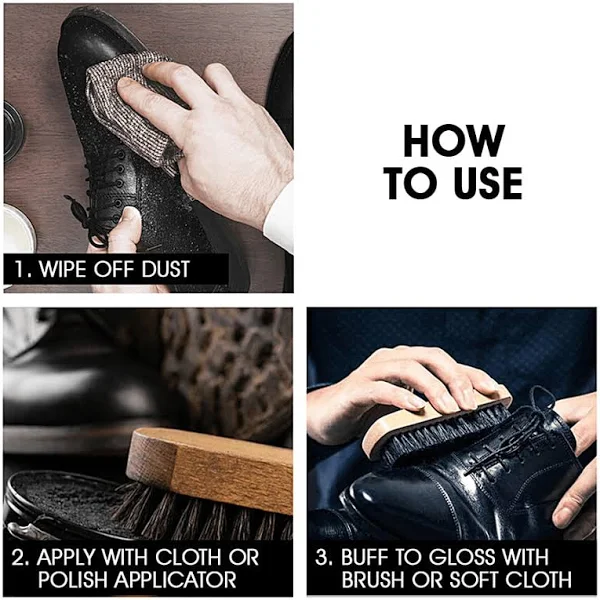 HOW TO USE

1. WIPE OFF DUST

2. APPLY WITH CLOTH OR POLISH APPLICATOR

3. BUFF TO GLOSS WITH BRUSH OR SOFT CLOTH